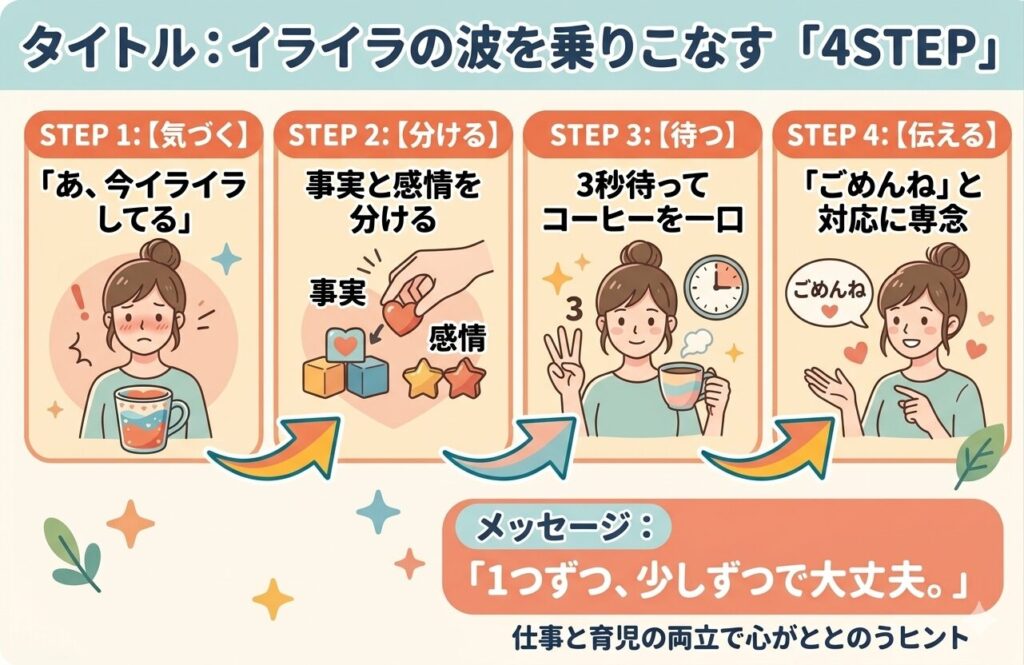 タイトル：イライラの波を乗りこなす「4STEP」

STEP 1:【気づく】
「あ、今イライラしてる」

STEP 2:【分ける】
事実と感情を分ける
事実
感情

STEP 3:【待つ】
3秒待ってコーヒーを一口
3

STEP 4:【伝える】
「ごめんね」と対応に専念
ごめんね

メッセージ：
「1つずつ、少しずつで大丈夫。」

仕事と育児の両立で心がととのうヒント