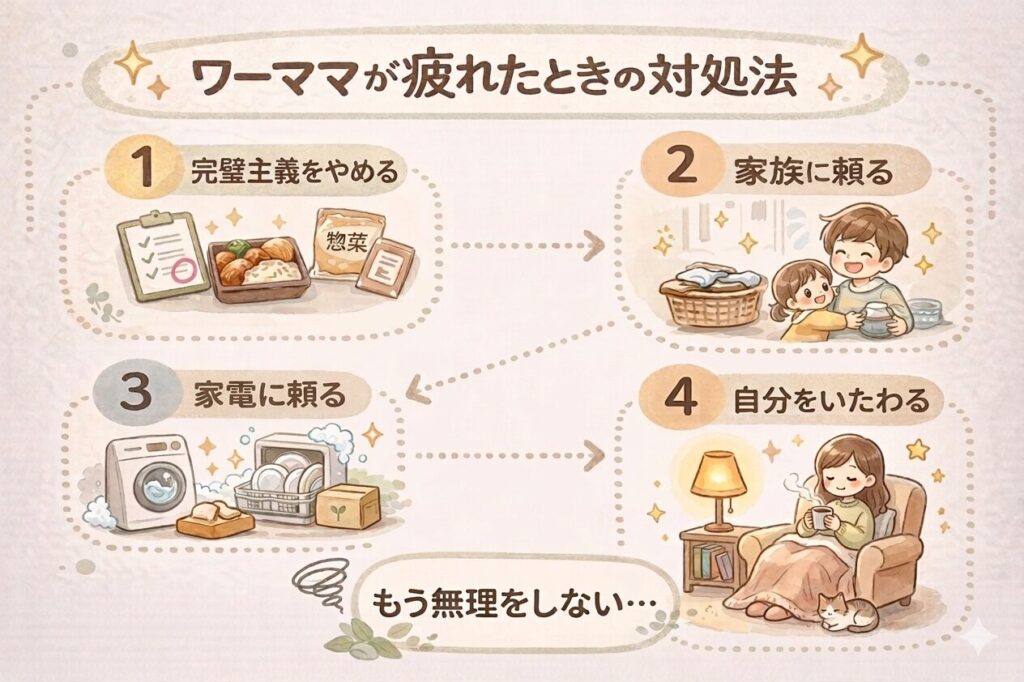 ワーママが疲れたときの対処法

1 完璧主義をやめる

惣菜

2 家族に頼る

3 家電に頼る

4 自分をいたわる

もう無理をしない…